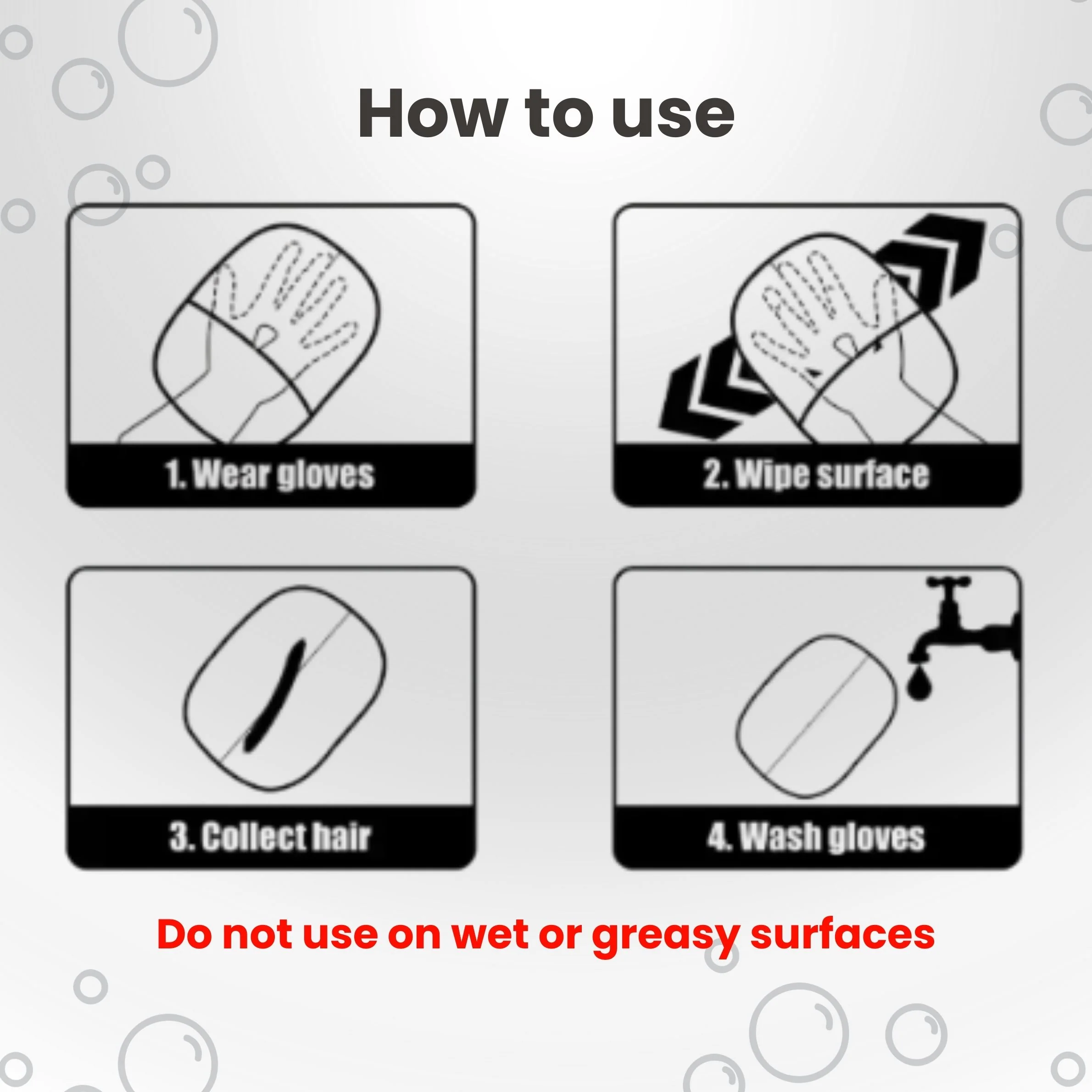 How to use

1. Wear gloves

2. Wipe surface

3. Collect hair

4. Wash gloves

Do not use on wet or greasy surfaces